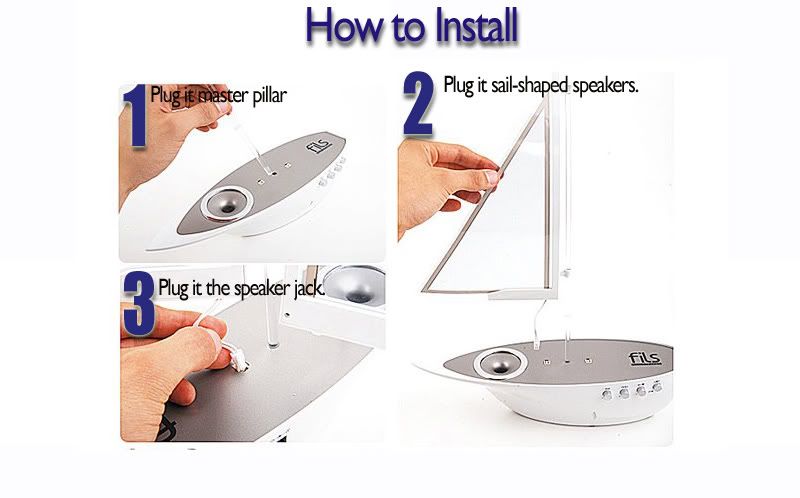 How to Install

1 Plug it master pillar

fils

2 Plug it sail-shaped speakers.

3 Plug it the speaker jack.

fils